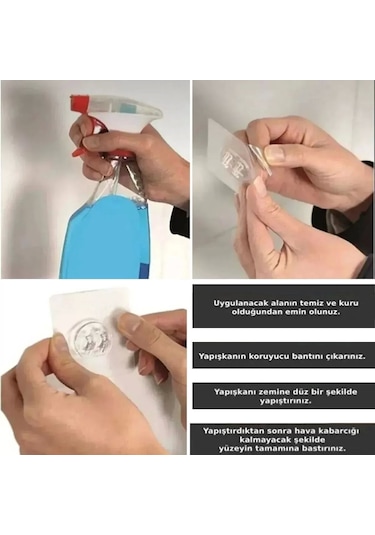 Uygulanacak alanın temiz ve kuru olduğundan emin olunuz.

Yapışkanın koruyucu bantını çıkarınız.

Yapışkanı zemine düz bir şekilde yapıştırınız.

Yapıştırdıktan sonra hava kabarcığı kalmayacak şekilde yüzeyin tamamına bastırınız.