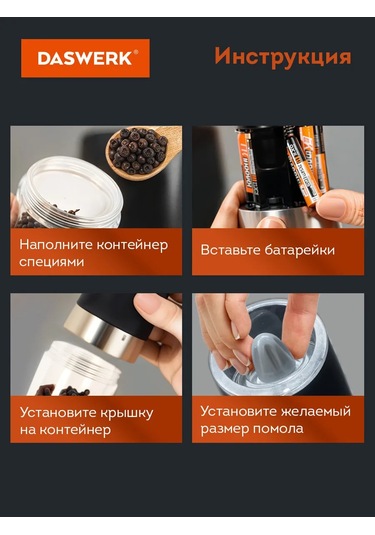 DASWERK®

Инструкция

Наполните контейнер специями

Вставьте батарейки

Установите крышку на контейнер

Установите желаемый размер помола