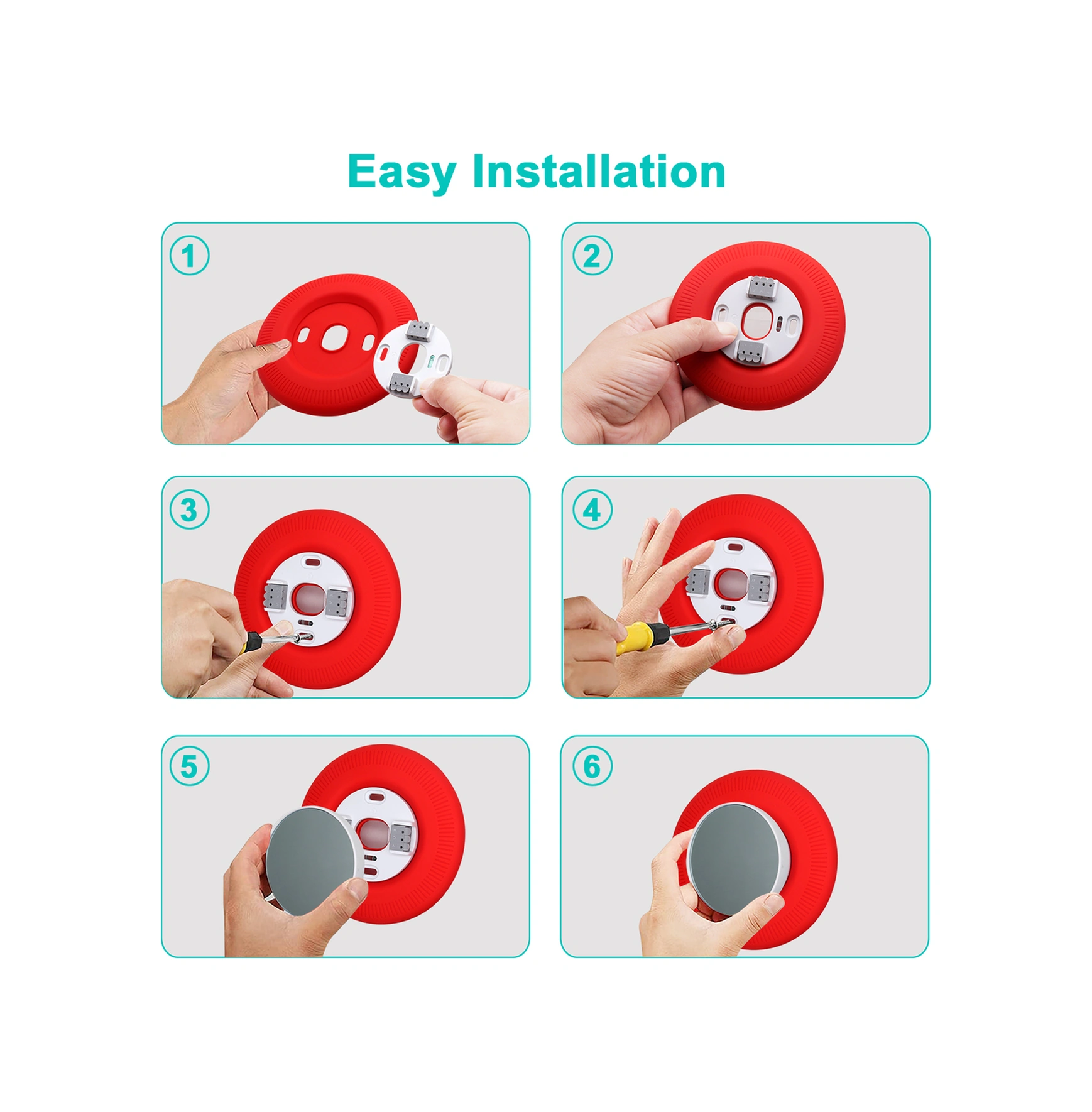 Easy Installation

1

2

3

4

5

6