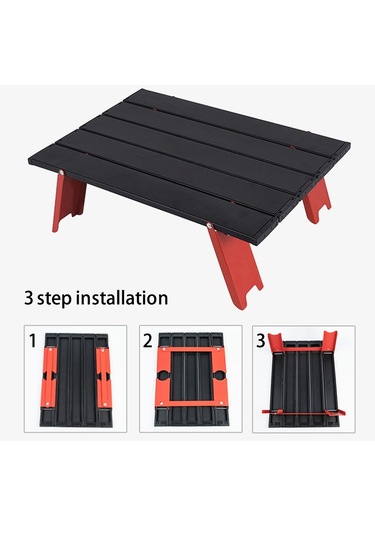 3 step installation

1

2

3