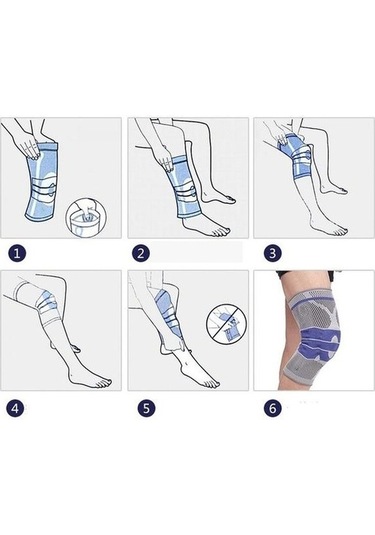 1

2

3

4

5

6