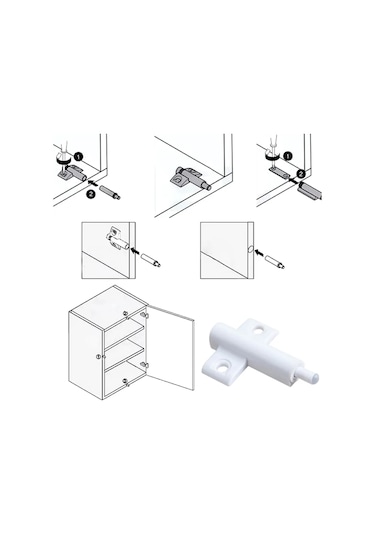 1
2
1
2