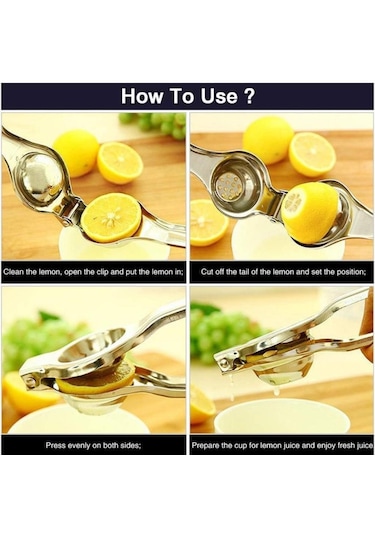 How To Use ?

Clean the lemon, open the clip and put the lemon in;

Cut off the tail of the lemon and set the position;

Press evenly on both sides;

Prepare the cup for lemon juice and enjoy fresh juice