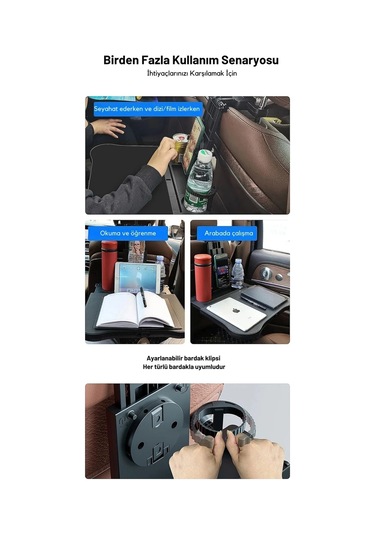 Birden Fazla Kullanım Senaryosu
İhtiyaçlarınızı Karşılamak İçin

Seyahat ederken ve dizi/film izlerken

Okuma ve öğrenme

Arabada çalışma

Ayarlanabilir bardak klipsi
Her türlü bardakla uyumludur