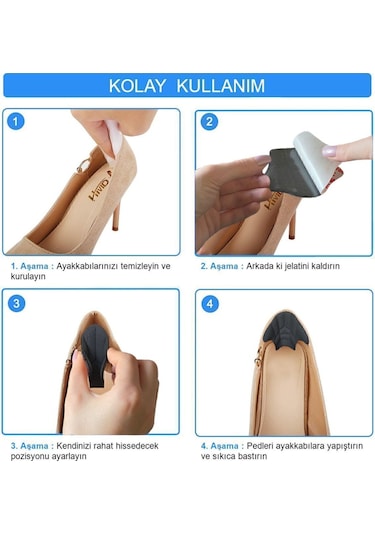 KOLAY KULLANIM

1

1. Aşama : Ayakkabılarınızı temizleyin ve kurulayın

2

2. Aşama : Arkada ki jelatini kaldırın

3

3. Aşama : Kendinizi rahat hissedecek pozisyonu ayarlayın

4

4. Aşama : Pedleri ayakkabılara yapıştırın ve sıkıca bastırın