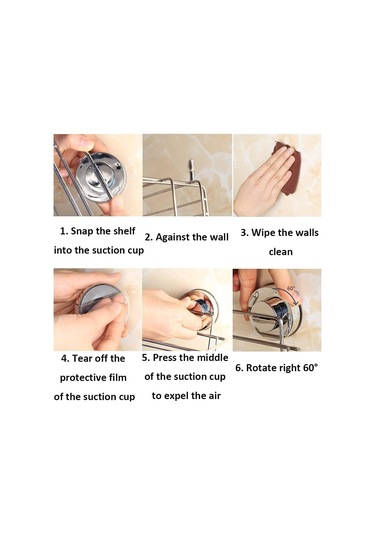 1. Snap the shelf into the suction cup

2. Against the wall

3. Wipe the walls clean

60°

4. Tear off the protective film of the suction cup

5. Press the middle of the suction cup to expel the air

6. Rotate right 60°