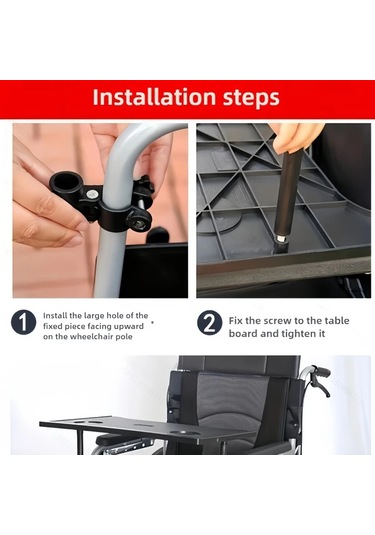 Installation steps

1 Install the large hole of the fixed piece facing upward on the wheelchair pole

2 Fix the screw to the table board and tighten it