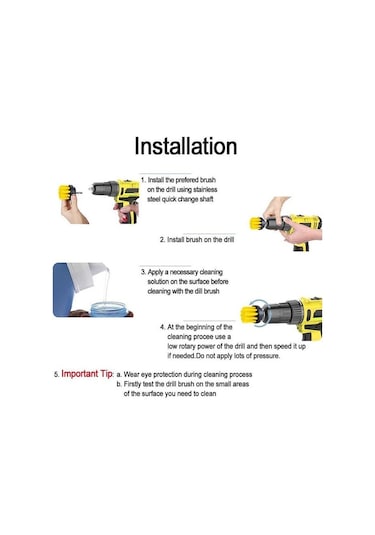 Installation

1. Install the prefered brush on the drill using stainless steel quick change shaft

2. Install brush on the drill

3. Apply a necessary cleaning solution on the surface before cleaning with the dill brush

4. At the beginning of the cleaning procee use a low rotary power of the drill and then speed it up if needed.Do not apply lots of pressure.

5. Important Tip: a. Wear eye protection during cleaning process
b. Firstly test the drill brush on the small areas of the surface you need to clean