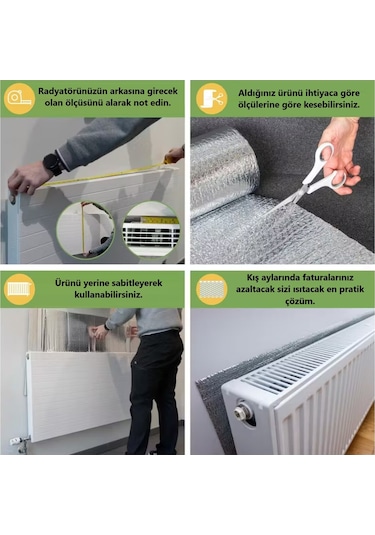 Radyatörünüzün arkasına girecek olan ölçüsünü alarak not edin.

Aldığınız ürünü ihtiyaca göre ölçülerine göre kesebilirsiniz.

Ürünü yerine sabitleyerek kullanabilirsiniz.

Kış aylarında faturalarınız azaltacak sizi ısıtacak en pratik çözüm.