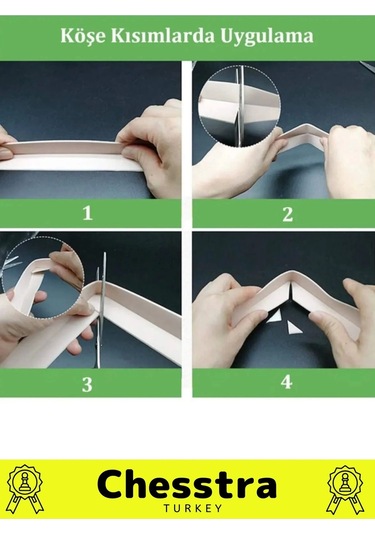 Köşe Kısımlarda Uygulama

1

2

3

4

Chesstra
TURKEY