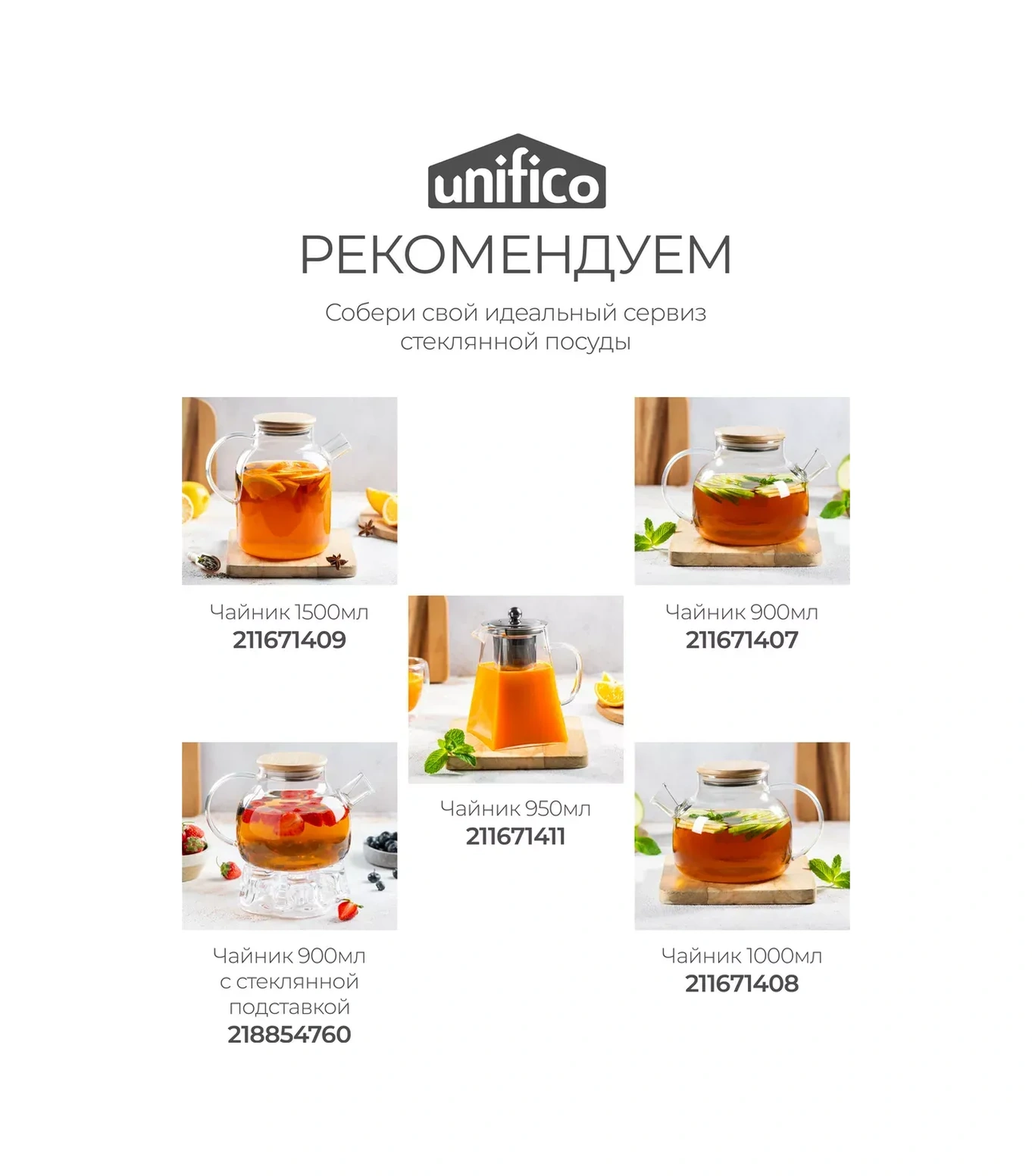 unifico

РЕКОМЕНДУЕМ

Собери свой идеальный сервиз стеклянной посуды

Чайник 1500мл
211671409

Чайник 900мл
211671407

Чайник 950мл
211671411

Чайник 900мл
с стеклянной
подставкой
218854760

Чайник 1000мл
211671408