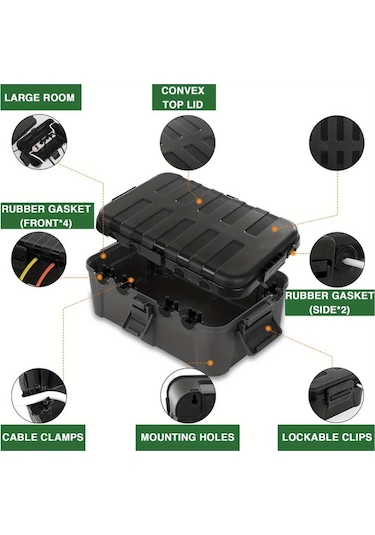 LARGE ROOM

CONVEX TOP LID

RUBBER GASKET (FRONT*4)

RUBBER GASKET (SIDE*2)

CABLE CLAMPS

MOUNTING HOLES

LOCKABLE CLIPS