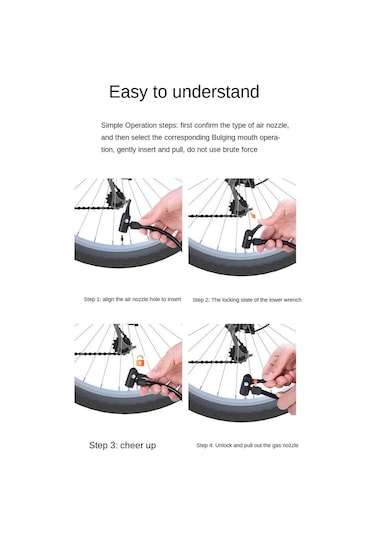 Easy to understand

Simple Operation steps: first confirm the type of air nozzle, and then select the corresponding Bulging mouth operation, gently insert and pull, do not use brute force

Step 1: align the air nozzle hole to insert

Step 2: The locking state of the lower wrench

Step 3: cheer up

Step 4: Unlock and pull out the gas nozzle