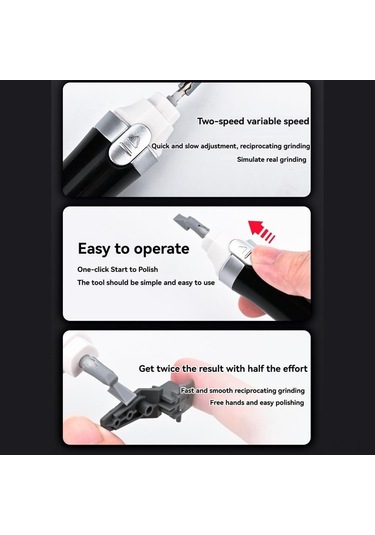 Two-speed variable speed

Quick and slow adjustment, reciprocating grinding

Simulate real grinding

Easy to operate

One-click Start to Polish

The tool should be simple and easy to use

Get twice the result with half the effort

Fast and smooth reciprocating grinding

Free hands and easy polishing