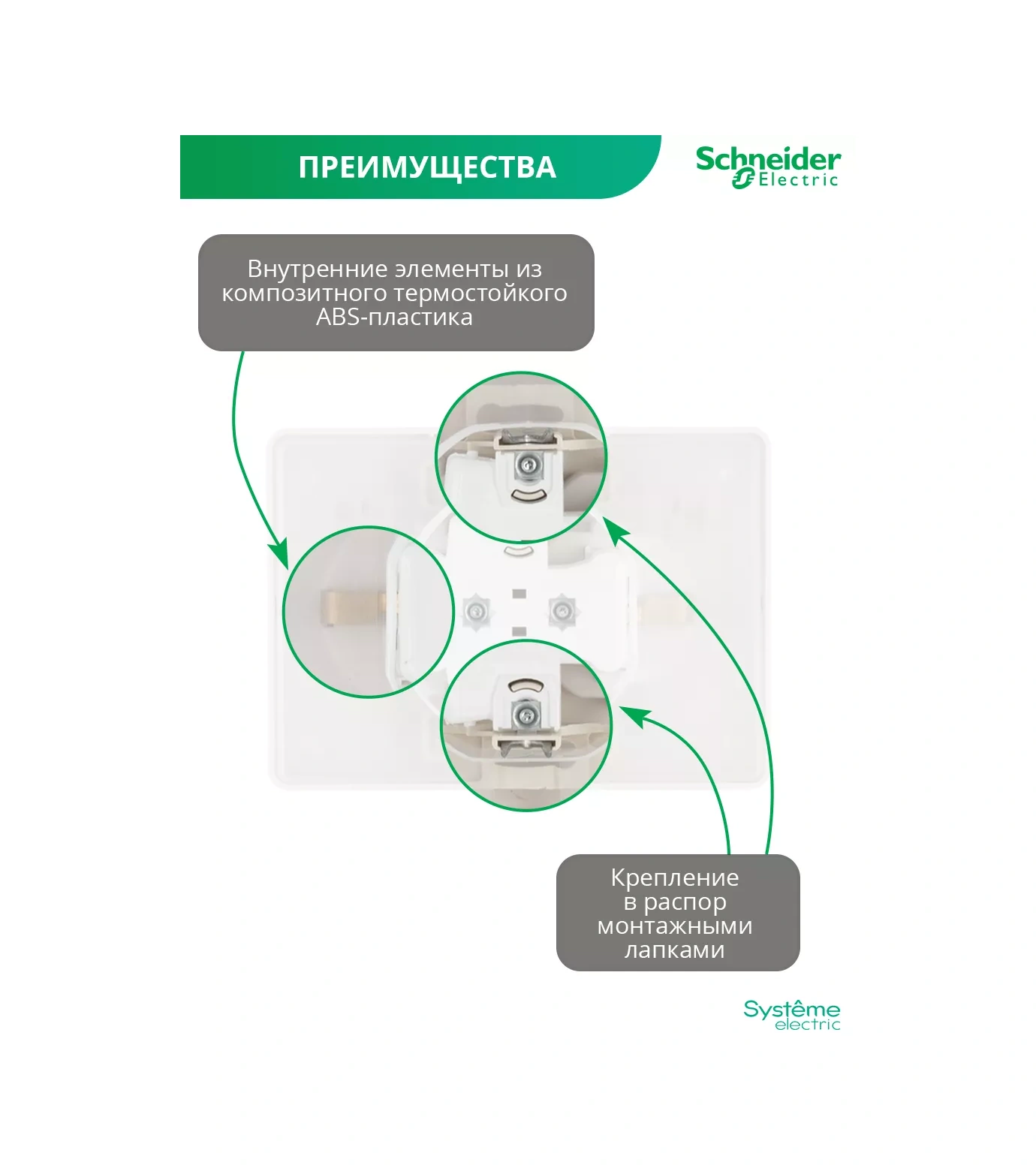 ПРЕИМУЩЕСТВА

Schneider Electric

Внутренние элементы из композитного термостойкого ABS-пластика

Крепление в распор монтажными лапками

Systême electric