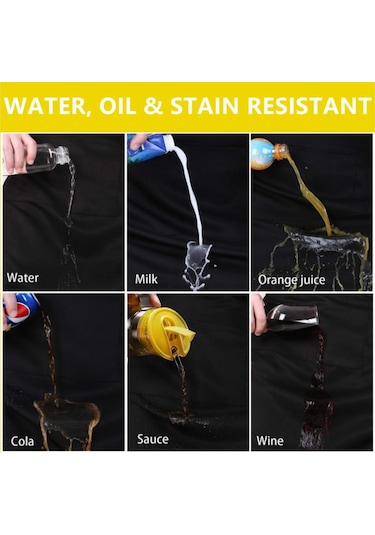 WATER, OIL & STAIN RESISTANT

Water

Milk

Orange juice

Cola

Sauce

Wine