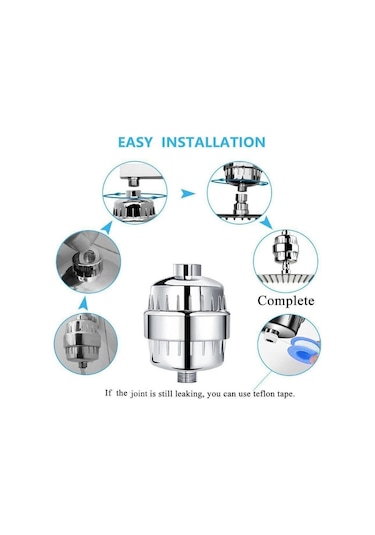 EASY INSTALLATION

Complete

If the joint is still leaking, you can use teflon tape.