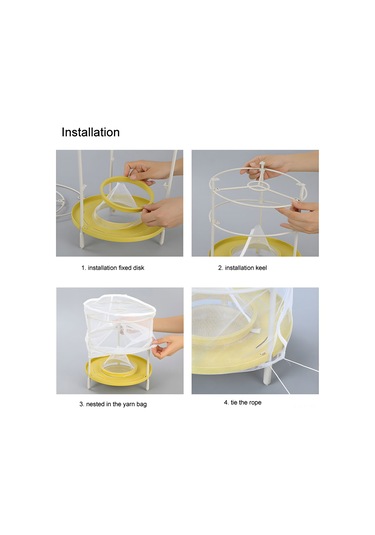 Installation

1. installation fixed disk

2. installation keel

3. nested in the yarn bag

4. tie the rope