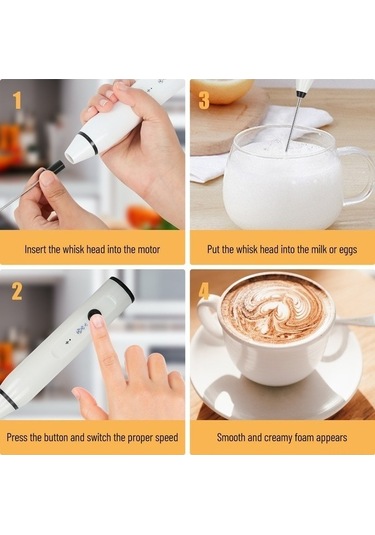 1

Insert the whisk head into the motor

3

Put the whisk head into the milk or eggs

2

Press the button and switch the proper speed

4

Smooth and creamy foam appears