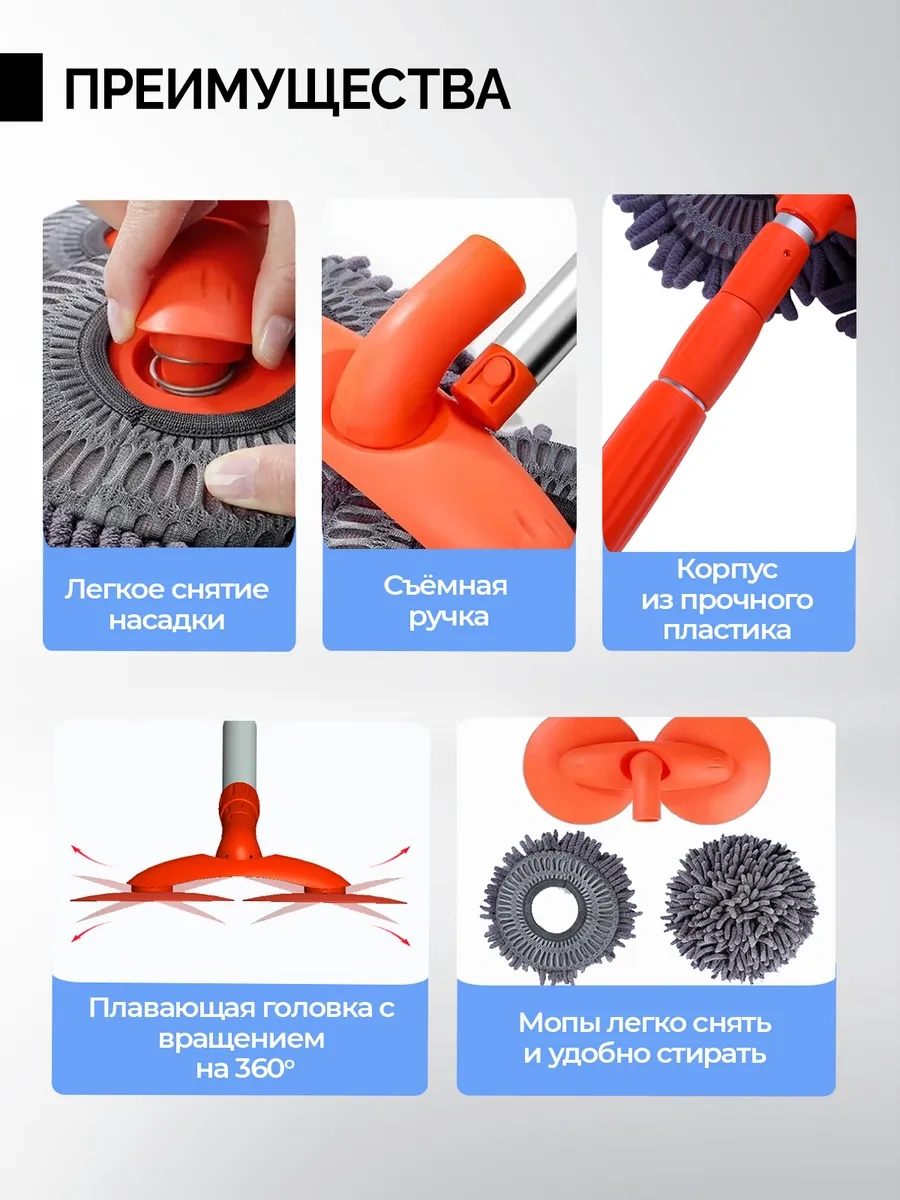 ПРЕИМУЩЕСТВА

Легкое снятие насадки

Съёмная ручка

Корпус из прочного пластика

Плавающая головка с вращением на 360°

Мопы легко снять и удобно стирать