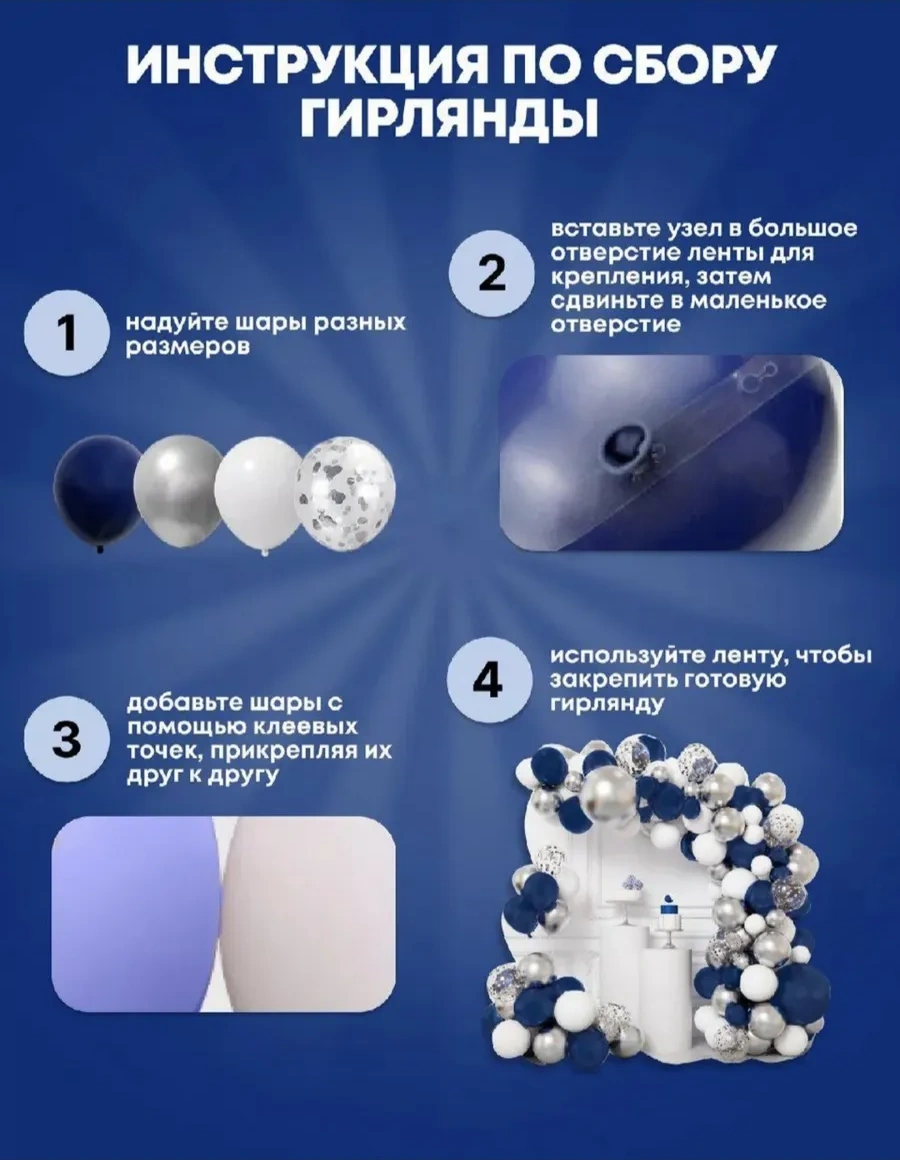 ИНСТРУКЦИЯ ПО СБОРУ ГИРЛЯНДЫ

1 надуйте шары разных размеров

2 вставьте узел в большое отверстие ленты для крепления, затем сдвиньте в маленькое отверстие

3 добавьте шары с помощью клеевых точек, прикрепляя их друг к другу

4 используйте ленту, чтобы закрепить готовую гирлянду