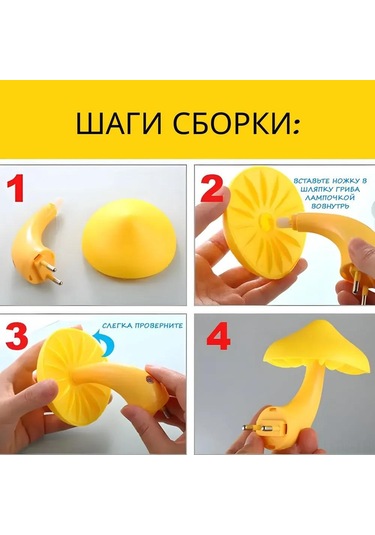 ШАГИ СБОРКИ:

1

2

ВСТАВЬТЕ НОЖКУ В ШЛЯПКУ ГРИБА ЛАМПОЧКОЙ ВОВНУТРЬ

3

СЛЕГКА ПРОВЕРНИТЕ

4