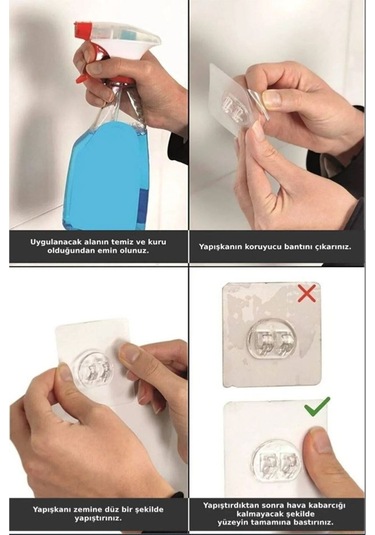 Uygulanacak alanın temiz ve kuru olduğundan emin olunuz.

Yapışkanın koruyucu bantını çıkarınız.

Yapışkanı zemine düz bir şekilde yapıştırınız.

Yapıştırdıktan sonra hava kabarcığı kalmayacak şekilde yüzeyin tamamına bastırınız.