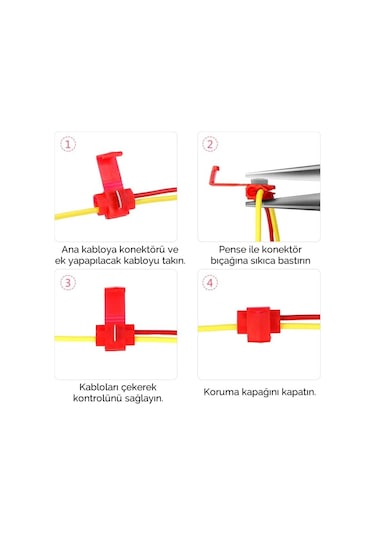 1

Ana kabloya konektörü ve ek yapapılacak kabloyu takın.

2

Pense ile konektör bıçağına sıkıca bastırın

3

Kabloları çekerek kontrolünü sağlayın.

4

Koruma kapağını kapatın.