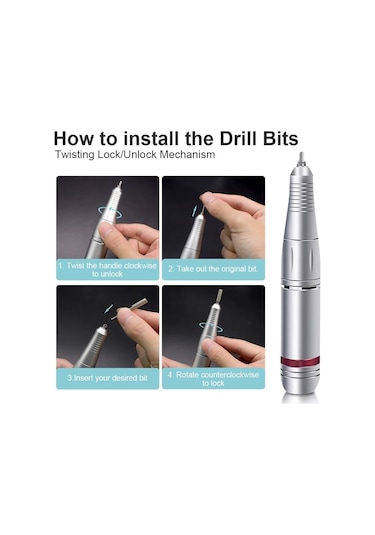 How to install the Drill Bits
Twisting Lock/Unlock Mechanism

1. Twist the handle clockwise to unlock

2. Take out the original bit.

3.Insert your desired bit

4. Rotate counterclockwise to lock