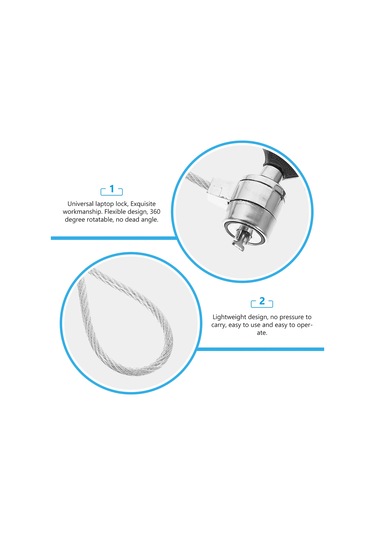 1

Universal laptop lock, Exquisite workmanship. Flexible design, 360 degree rotatable, no dead angle.

2

Lightweight design, no pressure to carry, easy to use and easy to operate.