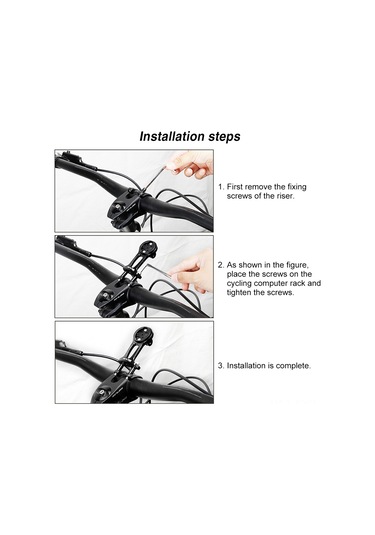 Installation steps

1. First remove the fixing screws of the riser.

2. As shown in the figure, place the screws on the cycling computer rack and tighten the screws.

3. Installation is complete.