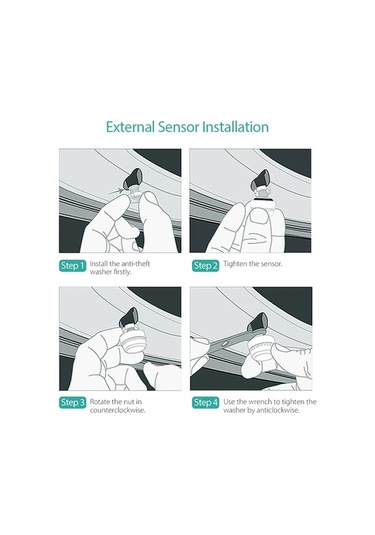 External Sensor Installation

Step 1 Install the anti-theft washer firstly.

Step 2 Tighten the sensor.

Step 3 Rotate the nut in counterclockwise.

Step 4 Use the wrench to tighten the washer by anticlockwise.