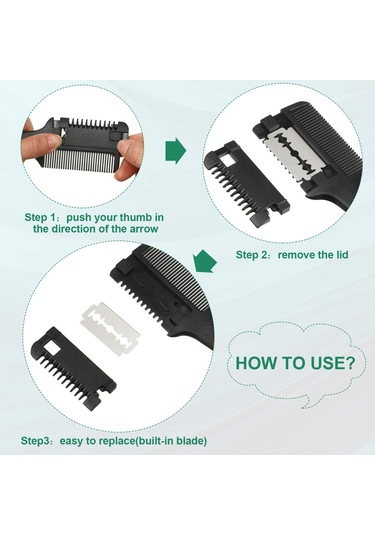 Step 1：push your thumb in the direction of the arrow

Step 2：remove the lid

HOW TO USE?

Step3：easy to replace(built-in blade)