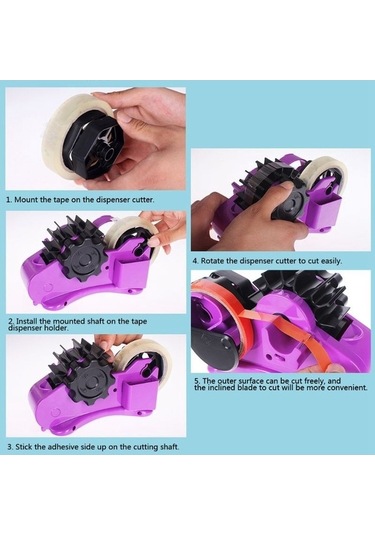 1. Mount the tape on the dispenser cutter.

2. Install the mounted shaft on the tape dispenser holder.

3. Stick the adhesive side up on the cutting shaft.

4. Rotate the dispenser cutter to cut easily.

5. The outer surface can be cut freely, and the inclined blade to cut will be more convenient.