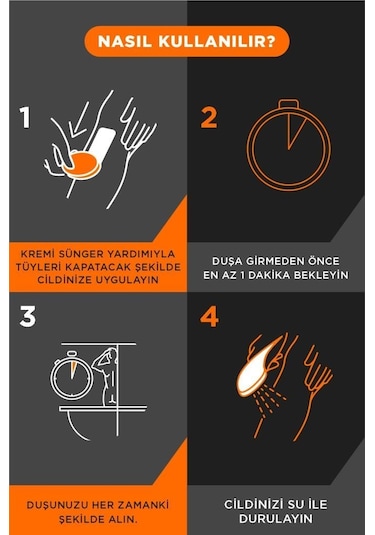 NASIL KULLANILIR?

1

KREMİ SÜNGER YARDIMIYLA TÜYLERİ KAPATACAK ŞEKİLDE CİLDİNİZE UYGULAYIN

2

DUŞA GİRMEDEN ÖNCE EN AZ 1 DAKİKA BEKLEYİN

3

DUŞUNUZU HER ZAMANKİ ŞEKİLDE ALIN.

4

CİLDİNİZİ SU İLE DURULAYIN