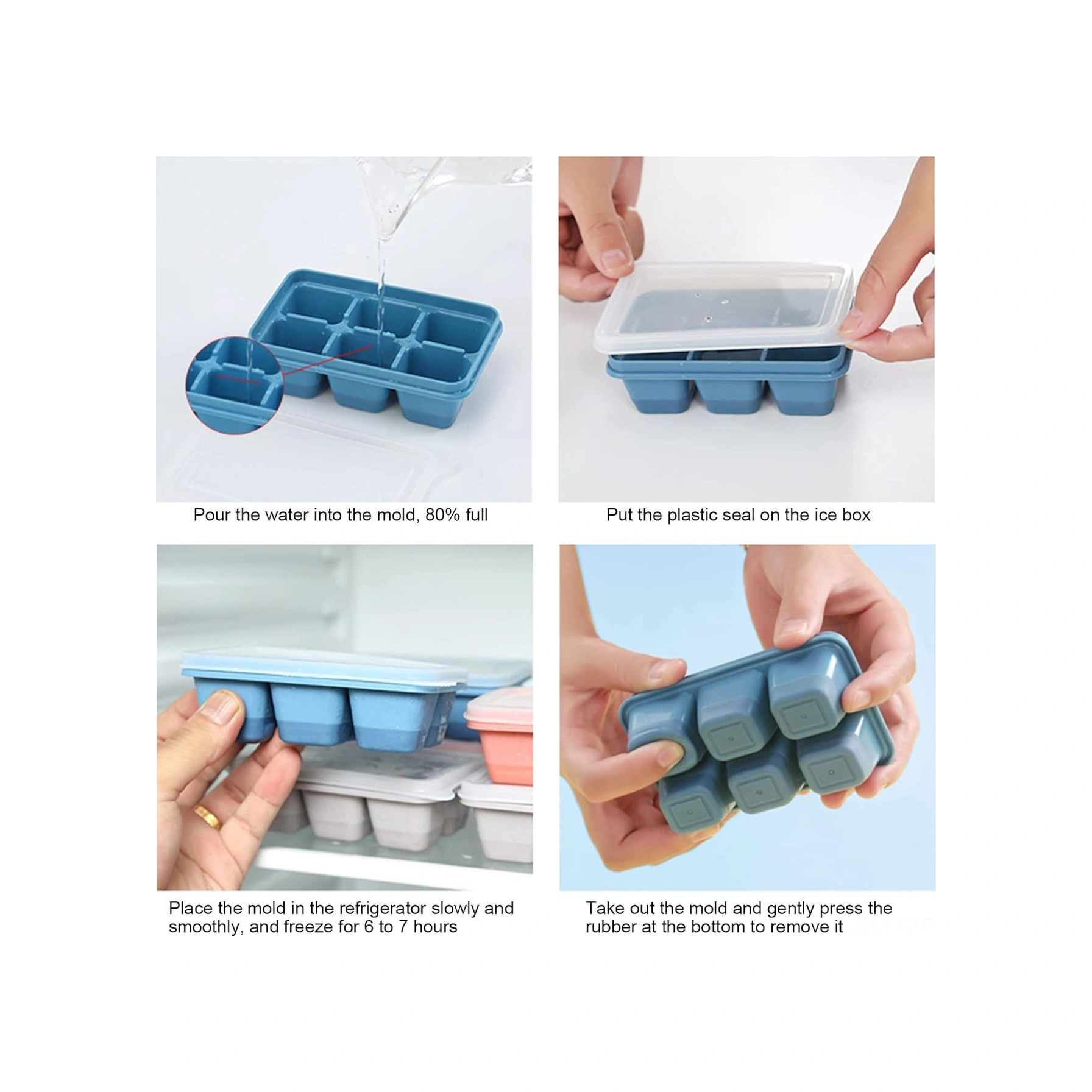 Pour the water into the mold, 80% full

Put the plastic seal on the ice box

Place the mold in the refrigerator slowly and smoothly, and freeze for 6 to 7 hours

Take out the mold and gently press the rubber at the bottom to remove it