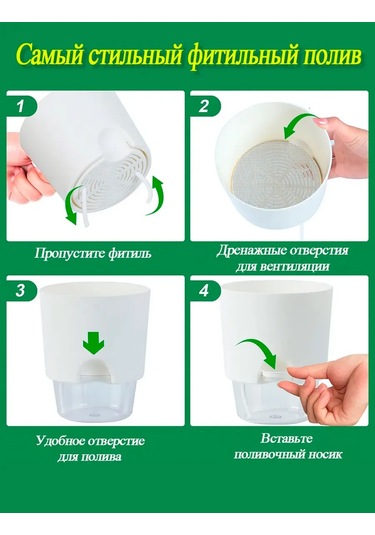 Самый стильный фитильный полив

1

Пропустите фитиль

2

Дренажные отверстия для вентиляции

3

Удобное отверстие для полива

4

Вставьте поливочный носик