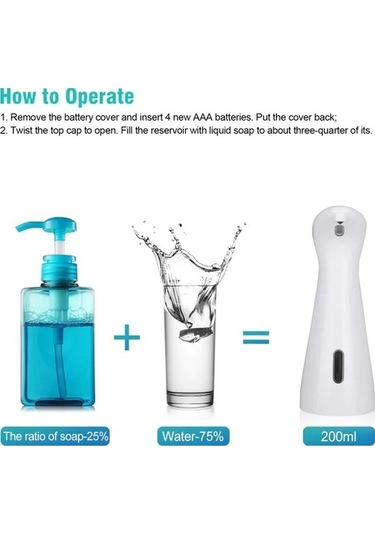 How to Operate

1. Remove the battery cover and insert 4 new AAA batteries. Put the cover back;
2. Twist the top cap to open. Fill the reservoir with liquid soap to about three-quarter of its.

+

=

The ratio of soap-25%

Water-75%

200ml