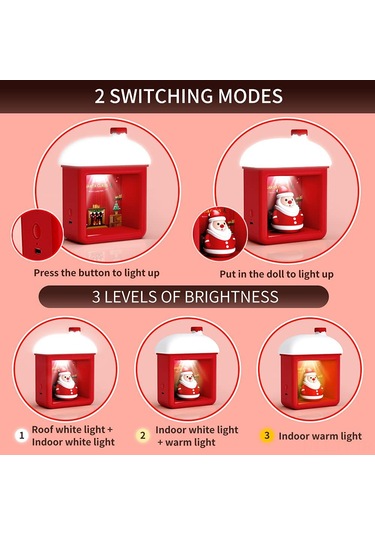 2 SWITCHING MODES

Press the button to light up

Put in the doll to light up

3 LEVELS OF BRIGHTNESS

1 Roof white light + Indoor white light

2 Indoor white light + warm light

3 Indoor warm light