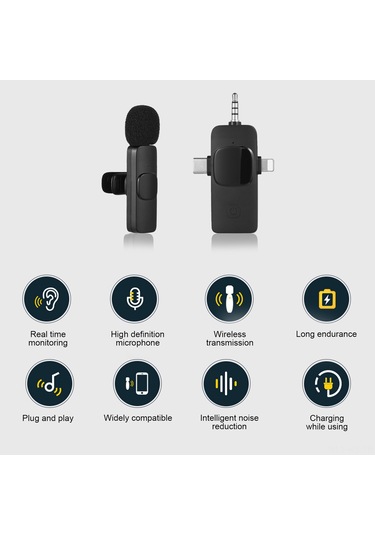 Real time monitoring

High definition microphone

Wireless transmission

Long endurance

Plug and play

Widely compatible

Intelligent noise reduction

Charging while using