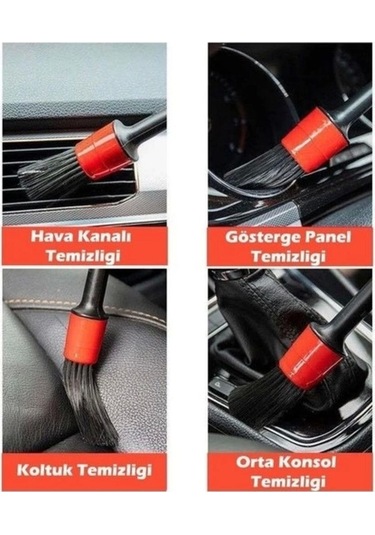 Hava Kanalı Temizligi

Gösterge Panel Temizligi

Koltuk Temizligi

Orta Konsol Temizligi