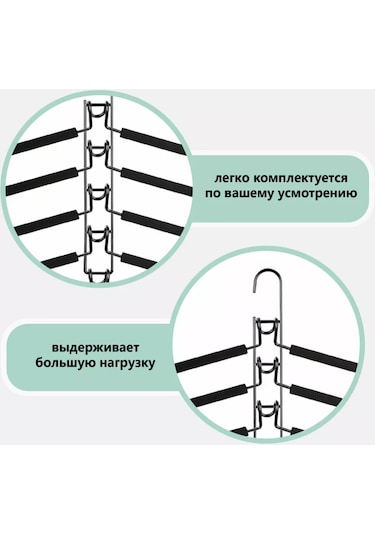 легко комплектуется по вашему усмотрению

выдерживает большую нагрузку