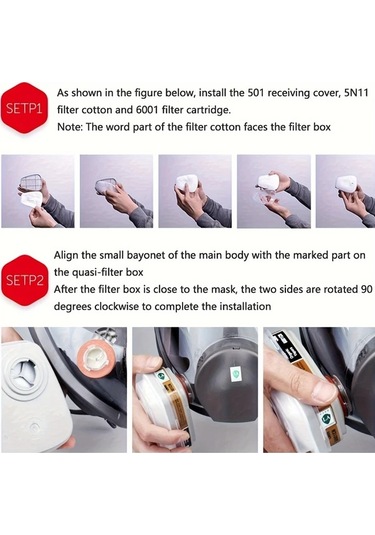 SETP1

As shown in the figure below, install the 501 receiving cover, 5N11 filter cotton and 6001 filter cartridge.
Note: The word part of the filter cotton faces the filter box

SETP2

Align the small bayonet of the main body with the marked part on the quasi-filter box
After the filter box is close to the mask, the two sides are rotated 90 degrees clockwise to complete the installation