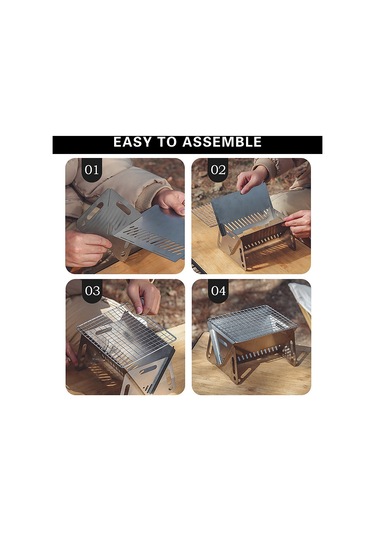 EASY TO ASSEMBLE

01

02

03

04