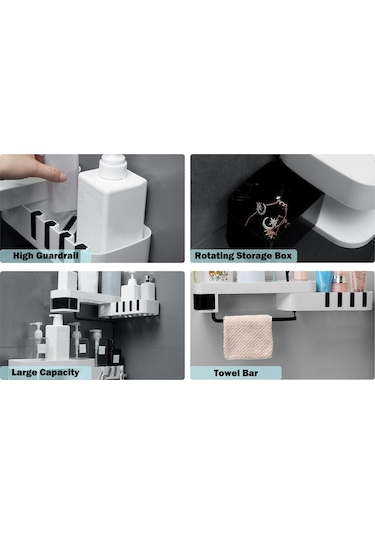 High Guardrail

Rotating Storage Box

Large Capacity

Towel Bar