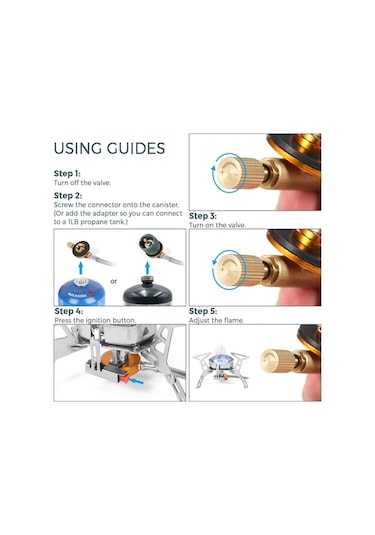 USING GUIDES

Step 1:
Turn off the valve.

Step 2:
Screw the connector onto the canister. (Or add the adapter so you can connect to a 1LB propane tank.)

or

Step 3:
Turn on the valve.

Step 4:
Press the ignition button.

Step 5:
Adjust the flame.