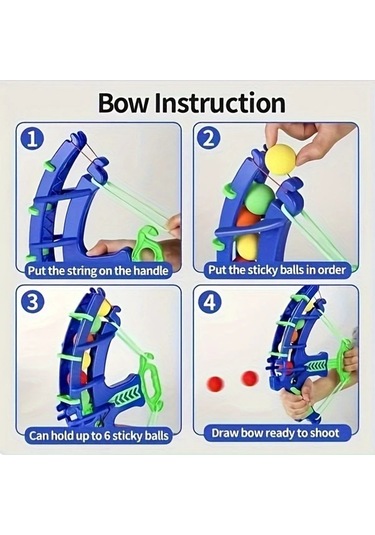 Bow Instruction

1
Put the string on the handle

2
Put the sticky balls in order

3
Can hold up to 6 sticky balls

4
Draw bow ready to shoot