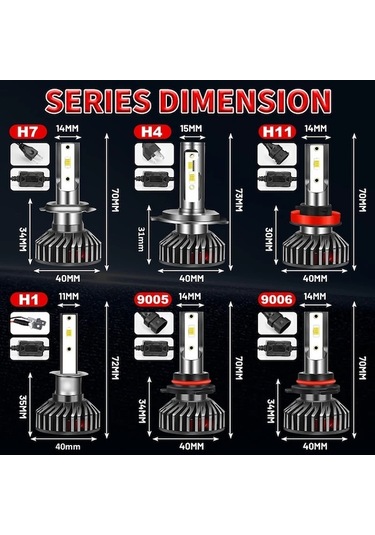 SERIES DIMENSION

H7
14MM
70MM
34MM
40MM

H4
15MM
73MM
31mm
40MM

H11
14MM
70MM
30MM
40MM

H1
11MM
72MM
35MM
40mm

9005
14MM
70MM
34MM
40MM

9006
14MM
70MM
34MM
40MM