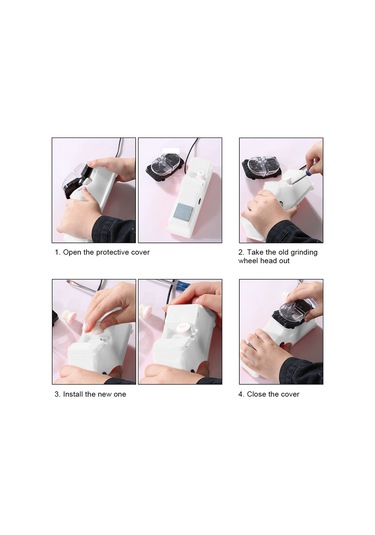 1. Open the protective cover

2. Take the old grinding wheel head out

3. Install the new one

4. Close the cover