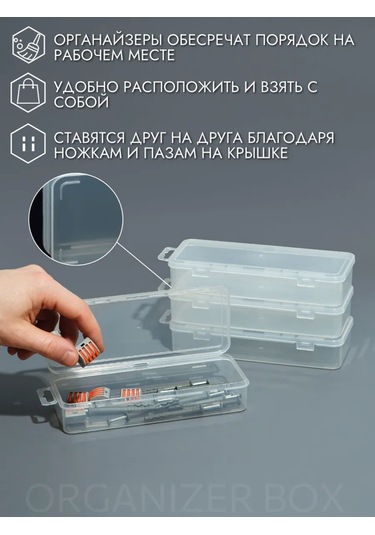 ОРГАНАЙЗЕРЫ ОБЕСРЕЧАТ ПОРЯДОК НА РАБОЧЕМ МЕСТЕ

УДОБНО РАСПОЛОЖИТЬ И ВЗЯТЬ С СОБОЙ

СТАВЯТСЯ ДРУГ НА ДРУГА БЛАГОДАРЯ НОЖКАМ И ПАЗАМ НА КРЫШКЕ

ORGANIZER BOX